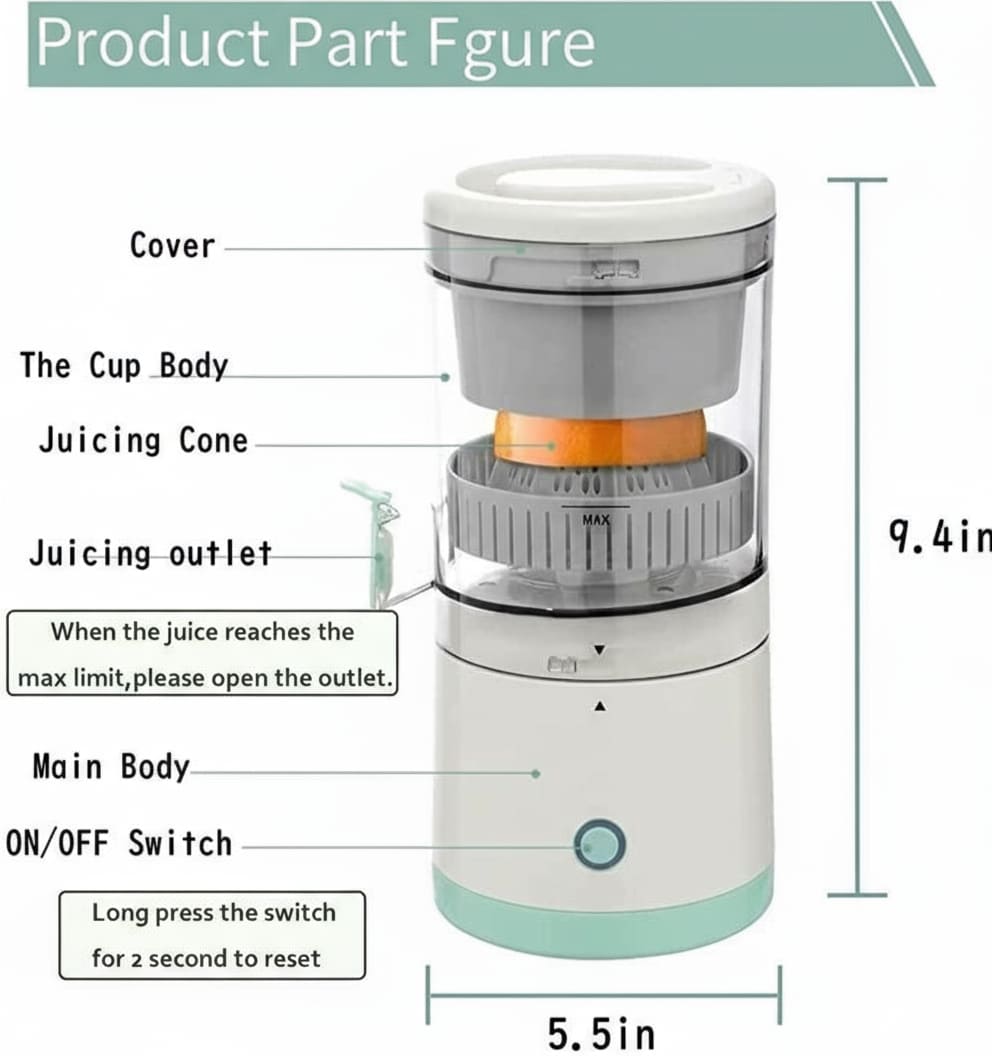 Product Part Fgure

Cover

The Cup Body

Juicing Cone

MAX

Juicing outlet

When the juice reaches the max limit,please open the outlet.

Main Body

ON/OFF Switch

Long press the switch for 2 second to reset

9.4in

5.5in